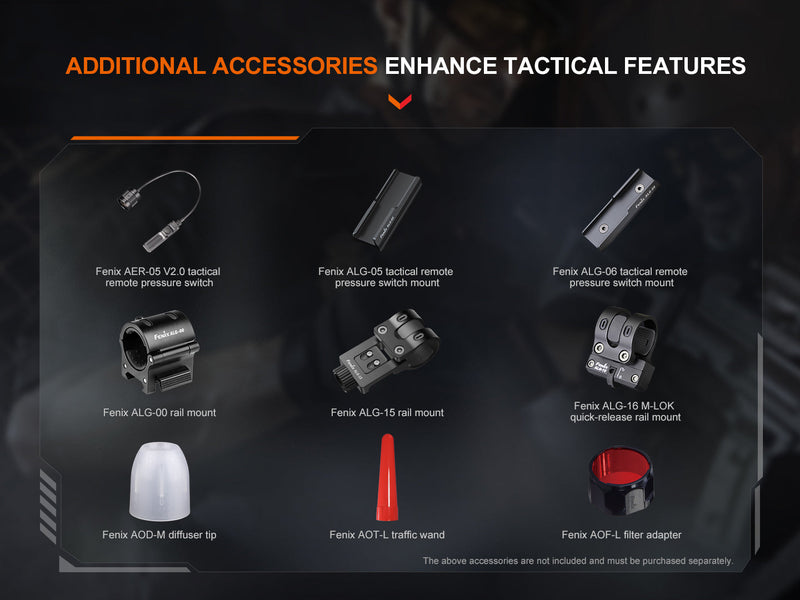 ADDITIONAL ACCESSORIES ENHANCE TACTICAL FEATURES

Fenix AER-05 V2.0 tactical remote pressure switch

Fenix ALG-05 tactical remote pressure switch mount

Fenix ALG-06 tactical remote pressure switch mount

Fenix ALG-00 rail mount

Fenix ALG-15 rail mount

Fenix ALG-16 M-LOK quick-release rail mount

Fenix AOD-M diffuser tip

Fenix AOT-L traffic wand

Fenix AOF-L filter adapter

The above accessories are not included and must be purchased separately.